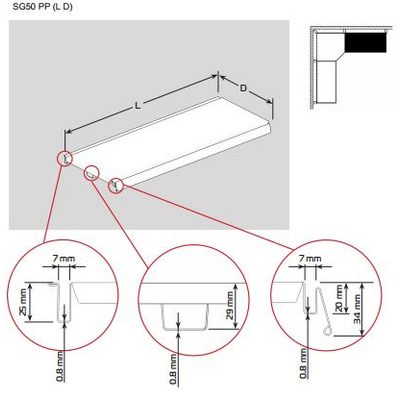 SG50 PP (L D)

L

D

7 mm

25 mm

0.8 mm

29 mm

0.8 mm

7 mm

20 mm

34 mm

0.8 mm